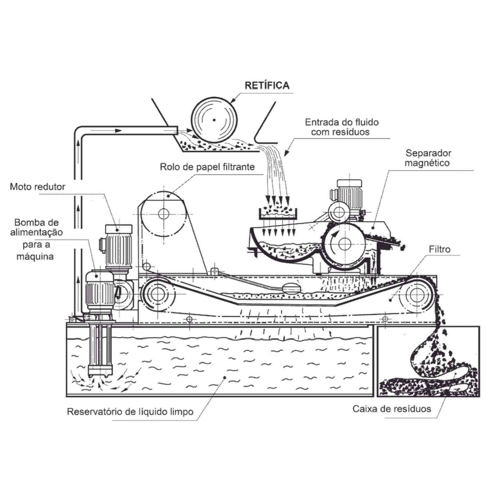 RETÍFICA

Entrada do fluido com resíduos

Separador magnético

Rolo de papel filtrante

Moto redutor

Bomba de alimentação para a máquina

Filtro

Reservatório de líquido limpo

Caixa de resíduos